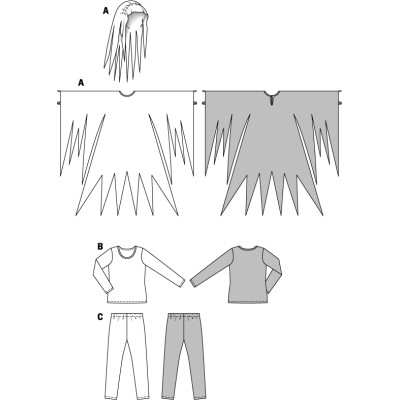 A

A

B

C