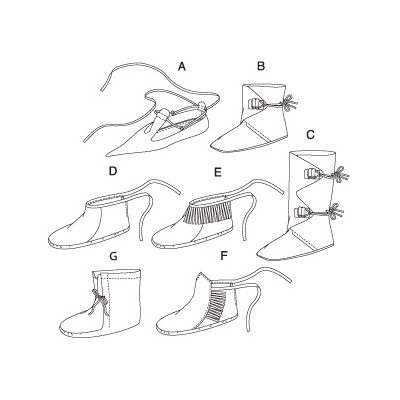 A
B
C
D
E
G
F